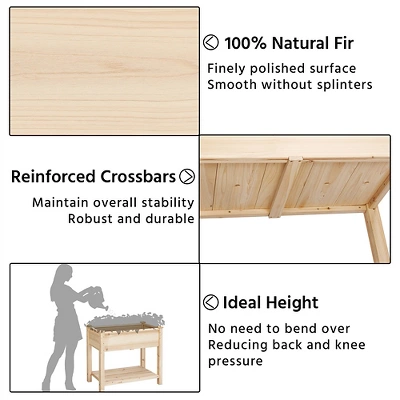 100% Natural Fir

Finely polished surface
Smooth without splinters

Reinforced Crossbars

Maintain overall stability
Robust and durable

Ideal Height

No need to bend over
Reducing back and knee pressure